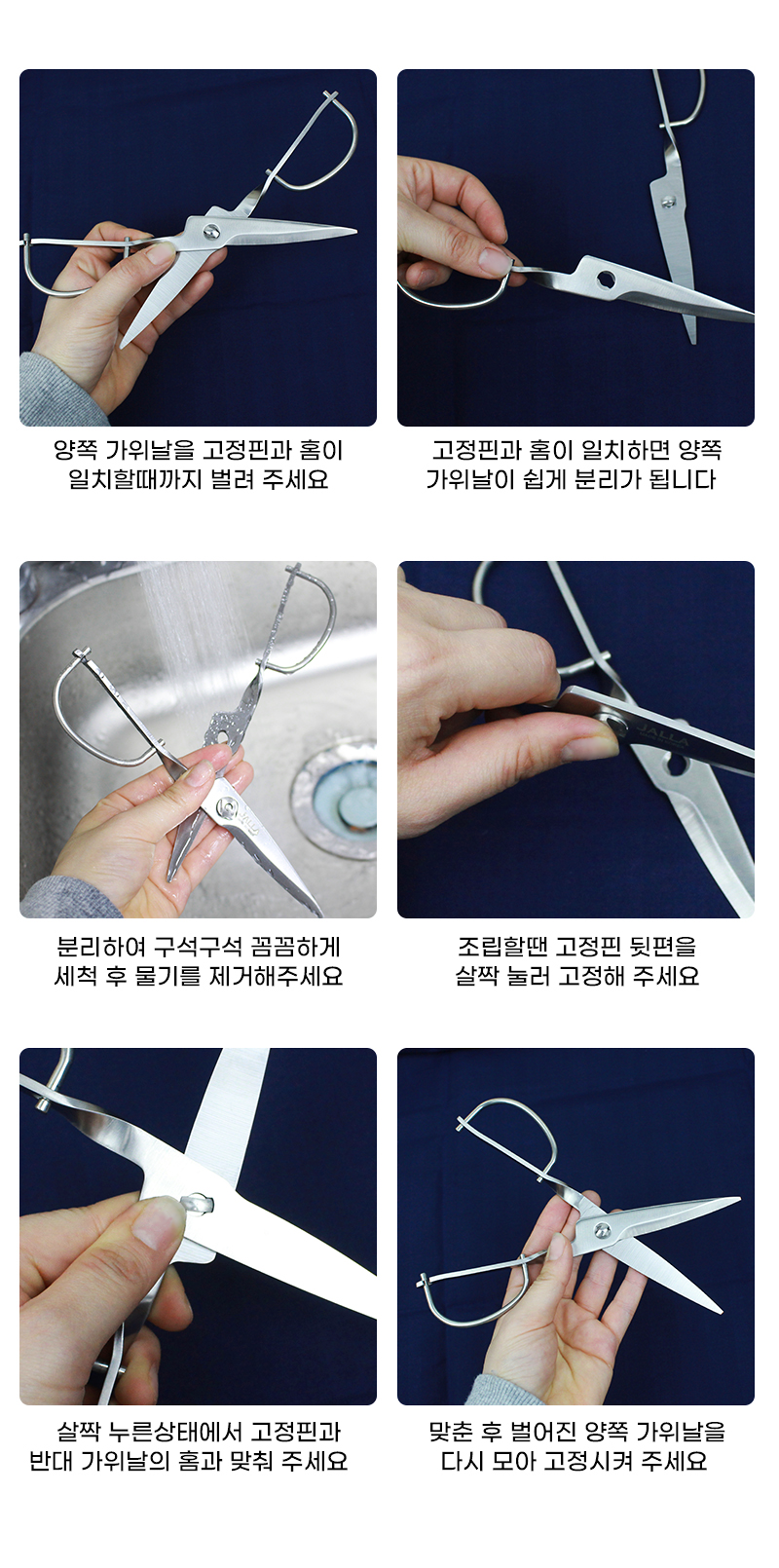 양쪽 가위날을 고정핀과 홈이 일치할때까지 벌려 주세요

고정핀과 홈이 일치하면 양쪽 가위날이 쉽게 분리가 됩니다

분리하여 구석구석 꼼꼼하게 세척 후 물기를 제거해주세요

JALLA

조립할땐 고정핀 뒷편을 살짝 눌러 고정해 주세요

살짝 누른상태에서 고정핀과 반대 가위날의 홈과 맞춰 주세요

맞춘 후 벌어진 양쪽 가위날을 다시 모아 고정시켜 주세요